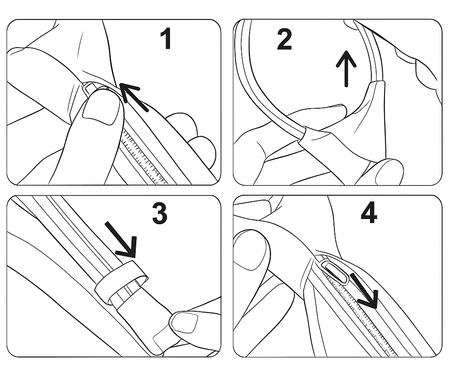 1

2

3

4